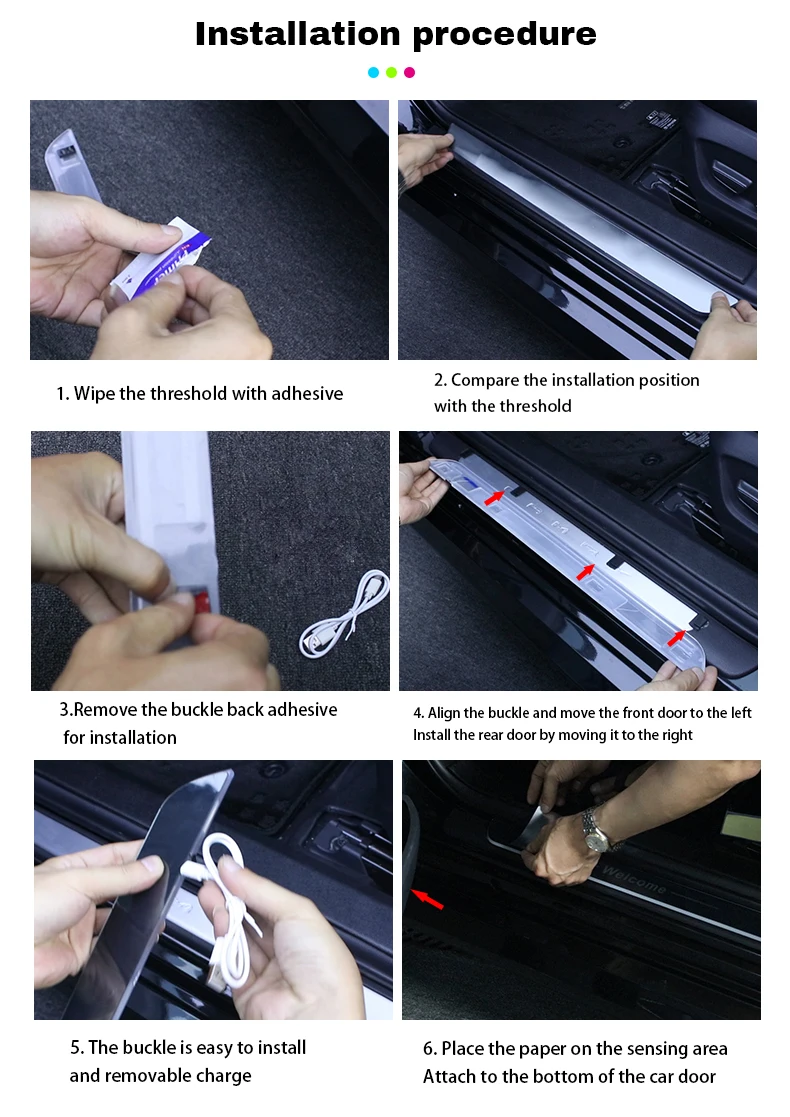 Installation procedure

1. Wipe the threshold with adhesive

2. Compare the installation position with the threshold

3.Remove the buckle back adhesive for installation

4. Align the buckle and move the front door to the left
Install the rear door by moving it to the right

Welcome

5. The buckle is easy to install and removable charge

6. Place the paper on the sensing area
Attach to the bottom of the car door