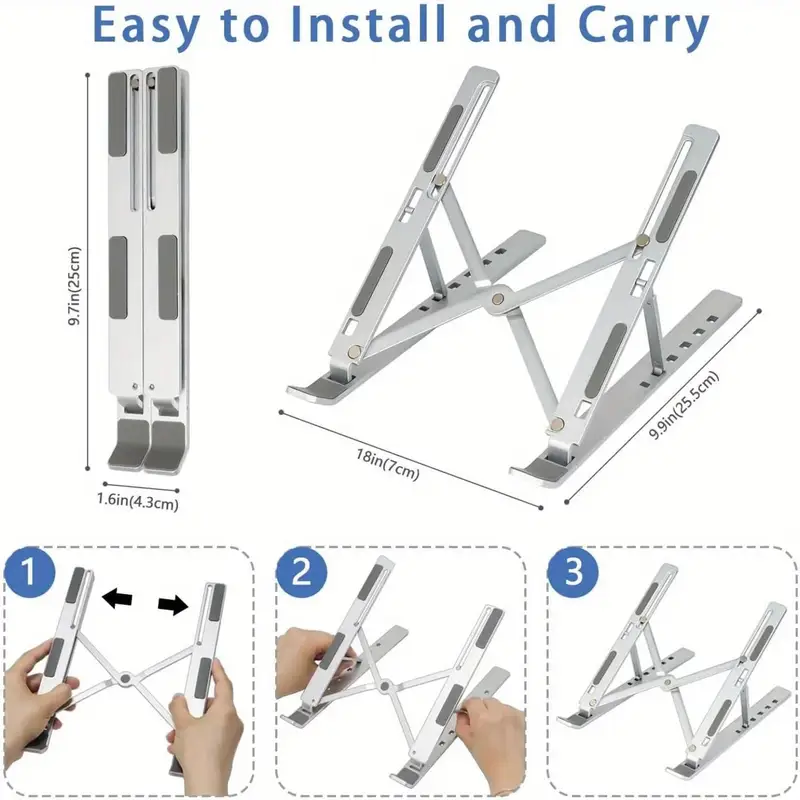 Easy to Install and Carry

9.7in(25cm)

1.6in(4.3cm)

18in(7cm)

9.9in(25.5cm)

1

2

3